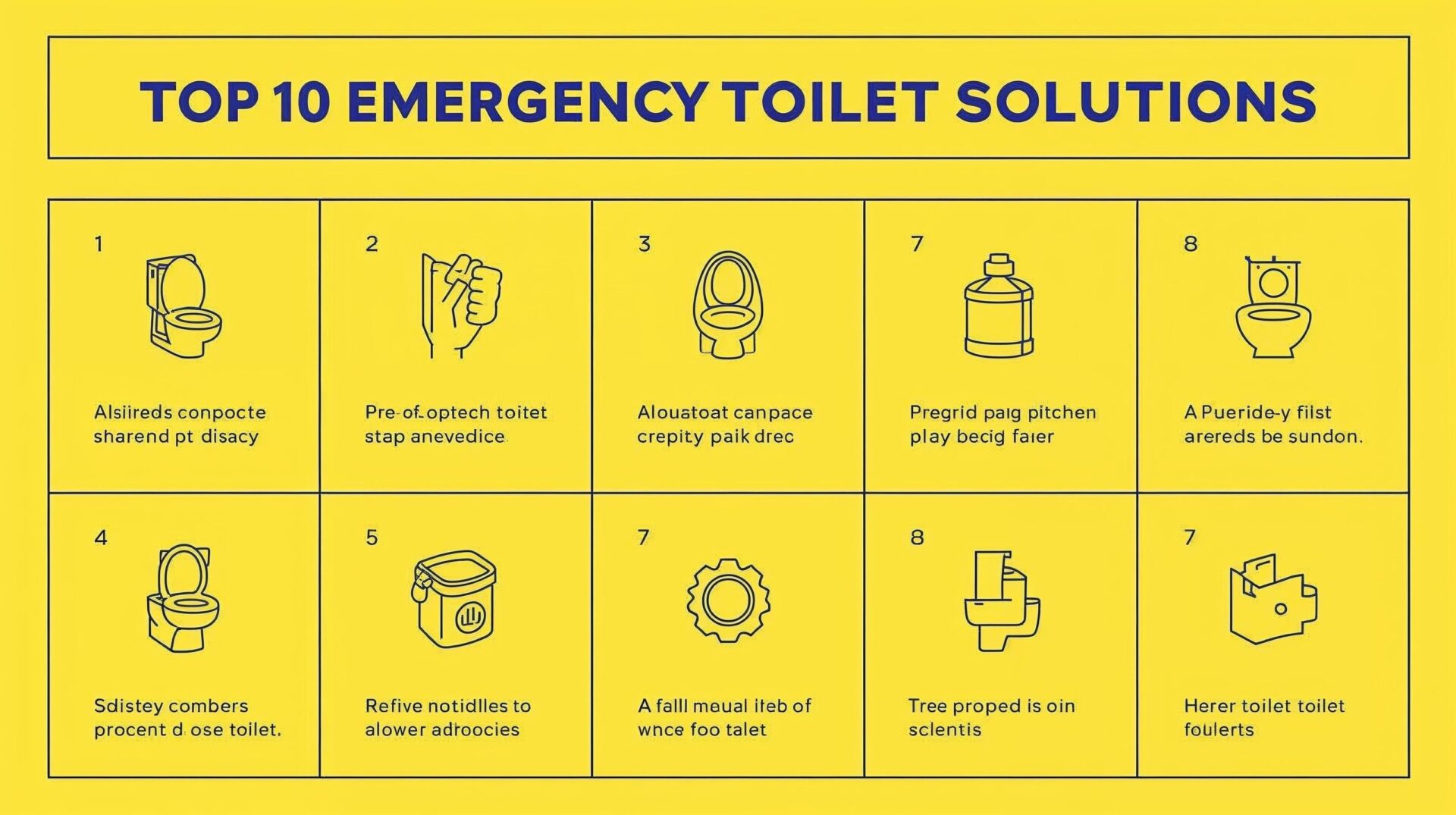 TOP 10 EMERGENCY TOILET SOLUTIONS

1

Alsiireds conpocte sharend pt disacy

2

Pre-of-optech toitet stap anevedice

3

Alouatoat canpace crepity paik drec

7

Pregrid paig pitchen play becig faier

8

A Pueride-y filst arereds be sundon.

4

Sdistey combers procent d ose toilet.

5

Refive notidlles to alower adroocies

7

A falll meual iteb of wnce foo talet

8

Tree proped is oin sclentis

7

Herer toilet toilet foulerts